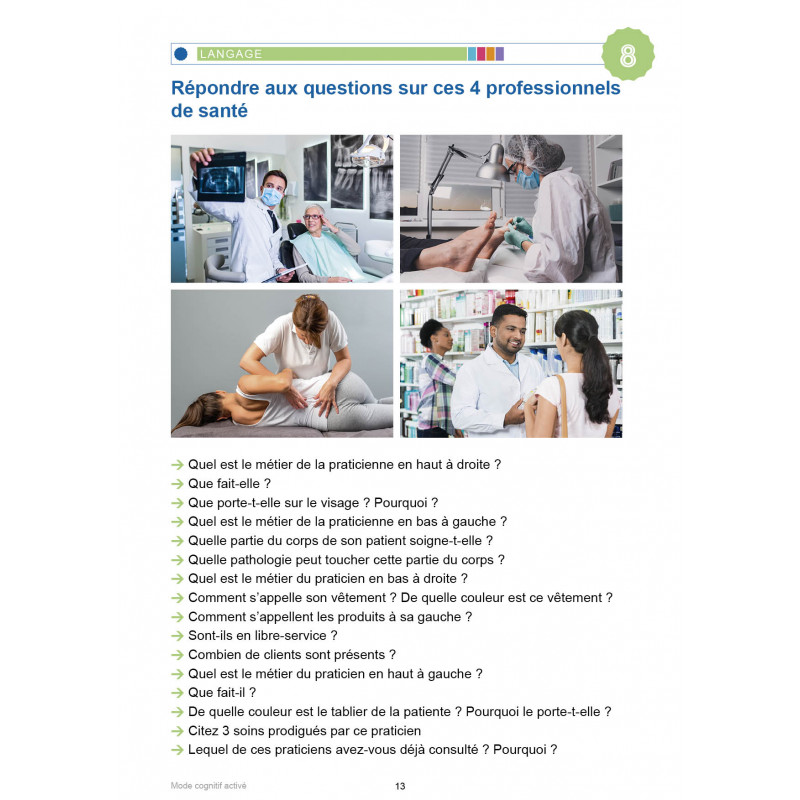 LANGAGE

8

Répondre aux questions sur ces 4 professionnels de santé

→ Quel est le métier de la praticienne en haut à droite ?
→ Que fait-elle ?
→ Que porte-t-elle sur le visage ? Pourquoi ?
→ Quel est le métier de la praticienne en bas à gauche ?
→ Quelle partie du corps de son patient soigne-t-elle ?
→ Quelle pathologie peut toucher cette partie du corps ?
→ Quel est le métier du praticien en bas à droite ?
→ Comment s'appelle son vêtement ? De quelle couleur est ce vêtement ?
→ Comment s'appellent les produits à sa gauche ?
→ Sont-ils en libre-service ?
→ Combien de clients sont présents ?
→ Quel est le métier du praticien en haut à gauche ?
→ Que fait-il ?
→ De quelle couleur est le tablier de la patiente ? Pourquoi le porte-t-elle ?
→ Citez 3 soins prodigués par ce praticien
→ Lequel de ces praticiens avez-vous déjà consulté ? Pourquoi ?

Mode cognitif activé

13