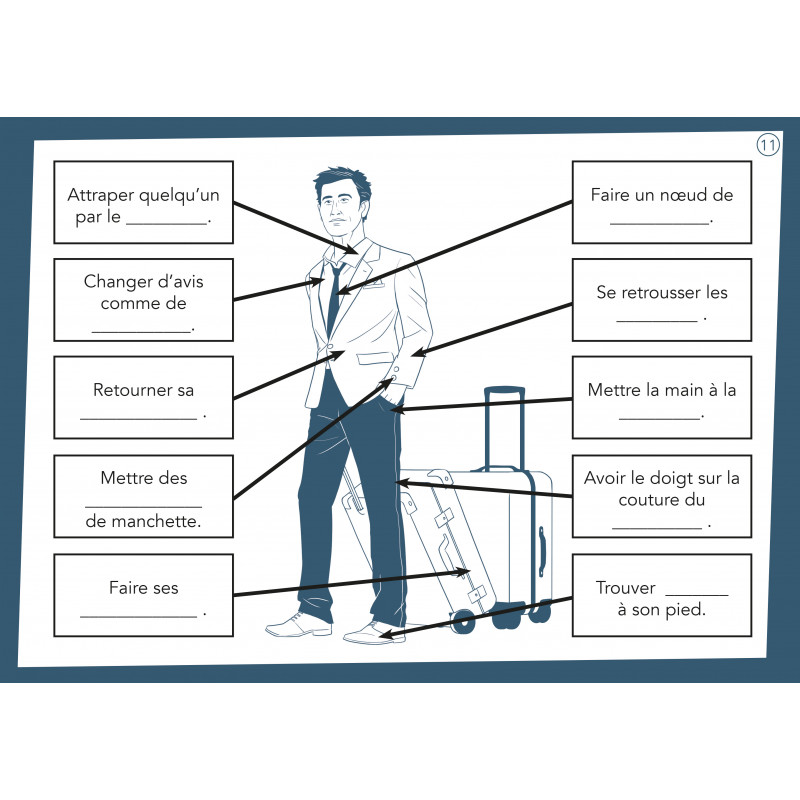 11

Attraper quelqu'un par le ________.

Changer d'avis comme de __________.

Retourner sa ____________ .

Mettre des ____________ de manchette.

Faire ses ____________ .

Faire un nœud de __________.

Se retrousser les ________ .

Mettre la main à la ________.

Avoir le doigt sur la couture du _________ .

Trouver ______ à son pied.