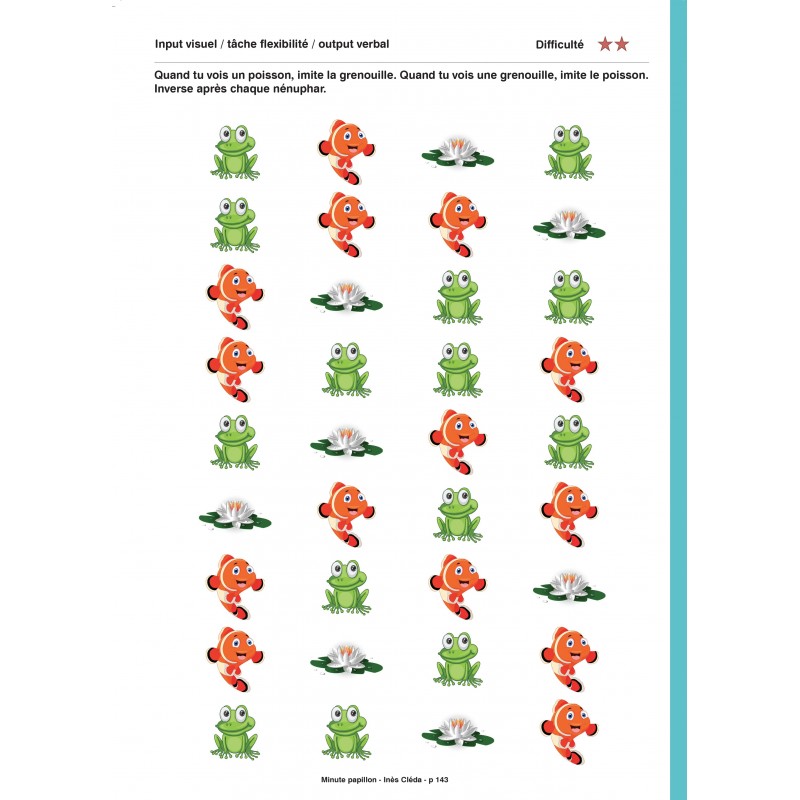 Input visuel / tâche flexibilité / output verbal

Difficulté ★★

Quand tu vois un poisson, imite la grenouille. Quand tu vois une grenouille, imite le poisson. Inverse après chaque nénuphar.

Minute papillon - Inès Cléda - p 143